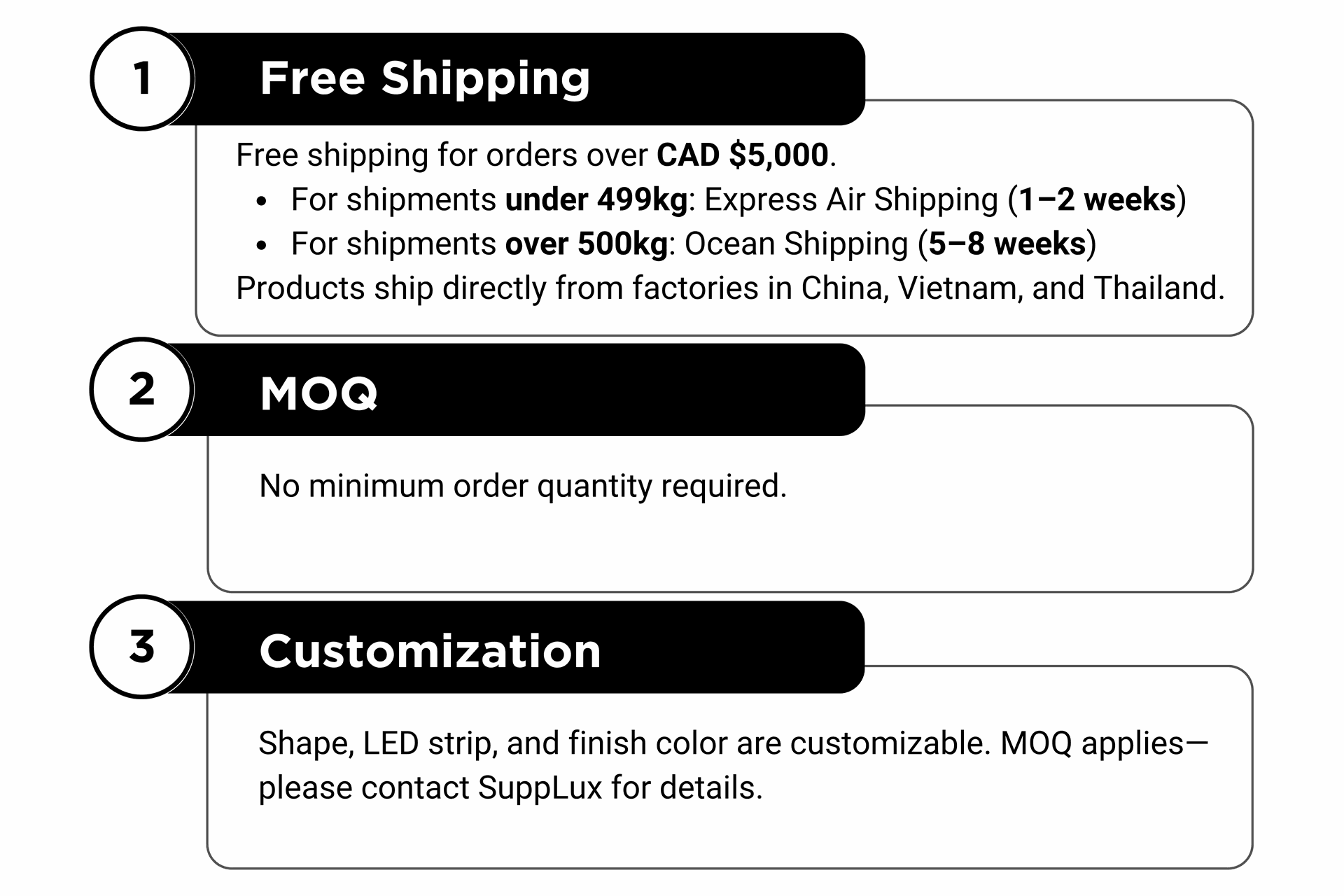 1

Free Shipping

Free shipping for orders over CAD $5,000.

• For shipments under 499kg: Express Air Shipping (1–2 weeks)
• For shipments over 500kg: Ocean Shipping (5–8 weeks)

Products ship directly from factories in China, Vietnam, and Thailand.

2

MOQ

No minimum order quantity required.

3

Customization

Shape, LED strip, and finish color are customizable. MOQ applies—please contact SuppLux for details.